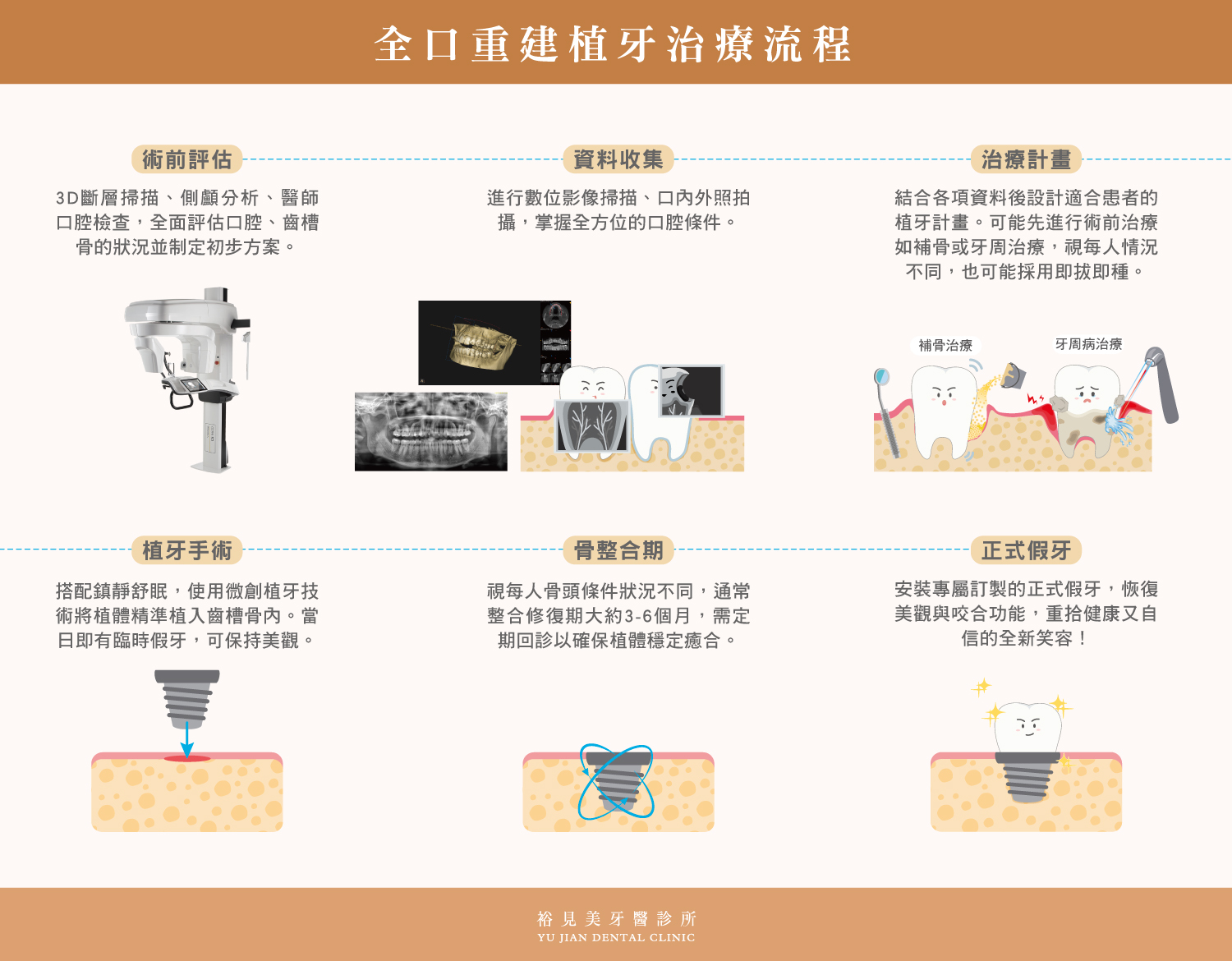 全口重建植牙治療流程

術前評估

3D斷層掃描、側顱分析、醫師口腔檢查，全面評估口腔、齒槽骨的狀況並制定初步方案。

資料收集

進行數位影像掃描、口內外照拍攝，掌握全方位的口腔條件。

治療計畫

結合各項資料後設計適合患者的植牙計畫。可能先進行術前治療如補骨或牙周治療，視每人情況不同，也可能採用即拔即種。

補骨治療

牙周病治療

植牙手術

搭配鎮靜舒眠，使用微創植牙技術將植體精準植入齒槽骨內。當日即有臨時假牙，可保持美觀。

骨整合期

視每人骨頭條件狀況不同，通常整合修復期大約3-6個月，需定期回診以確保植體穩定癒合。

正式假牙

安裝專屬訂製的正式假牙，恢復美觀與咬合功能，重拾健康又自信的全新笑容！

裕見美牙醫診所
YU JIAN DENTAL CLINIC